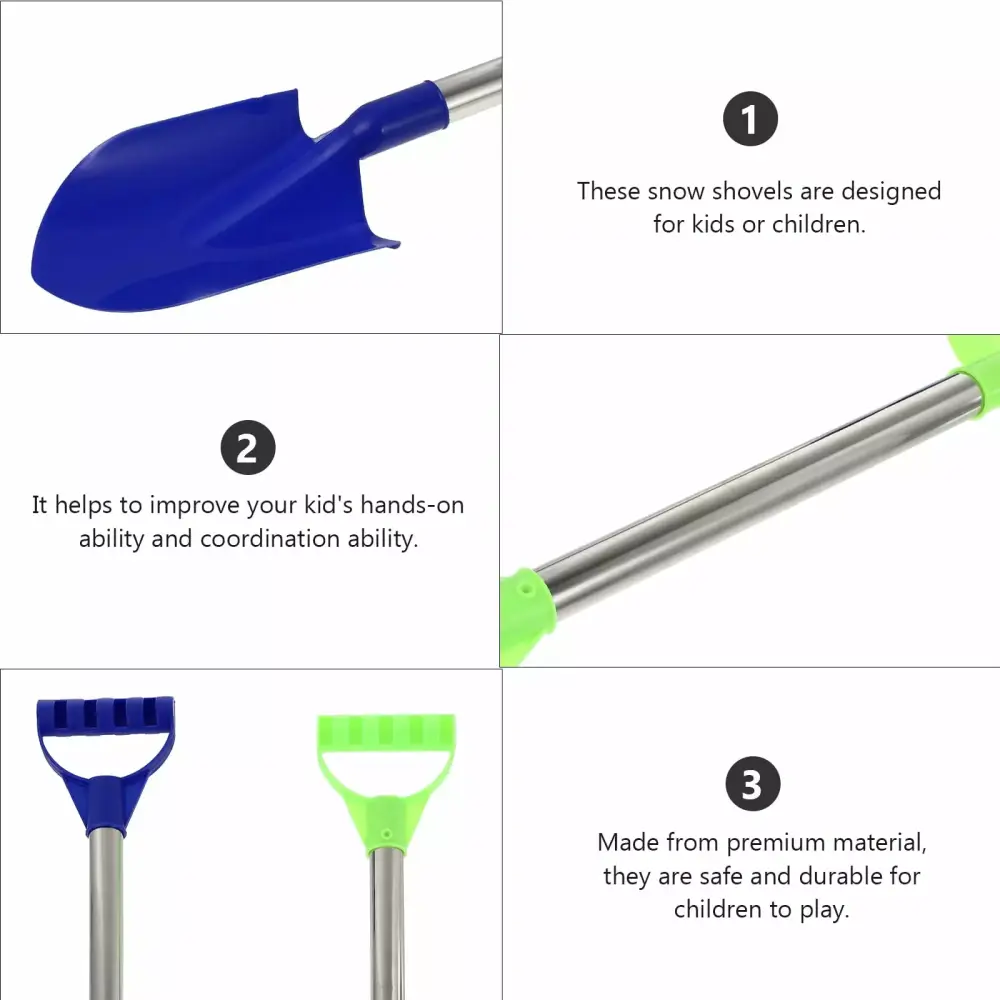 1

These snow shovels are designed for kids or children.

2

It helps to improve your kid's hands-on ability and coordination ability.

3

Made from premium material, they are safe and durable for children to play.